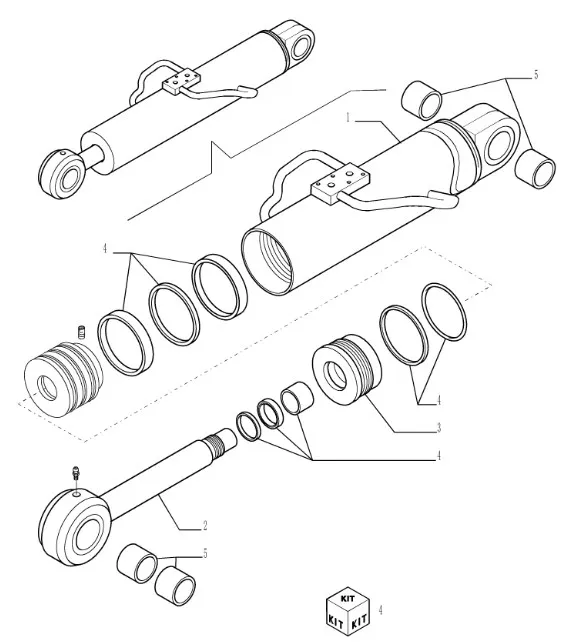 5
1
4
4
3
4
2
5
KIT
KIT KIT
4