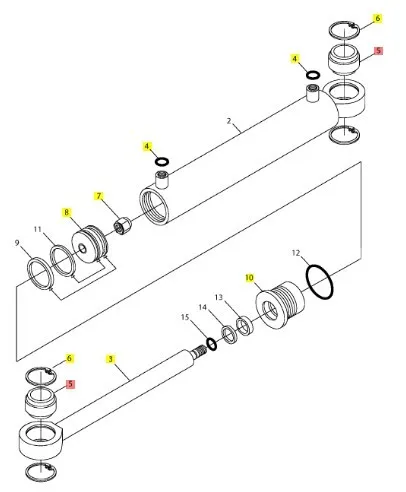 6
5
4
2
4
7
8
11
9
12
10
13
14
15
6
3
5