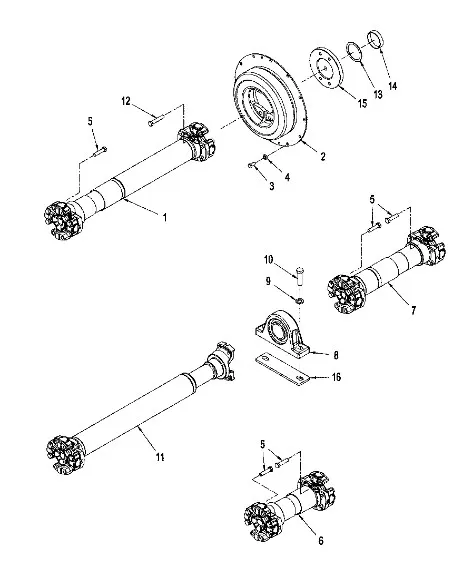 14
13
15
12
5
2
4
3
1
5
10
9
7
8
16
11
5
6